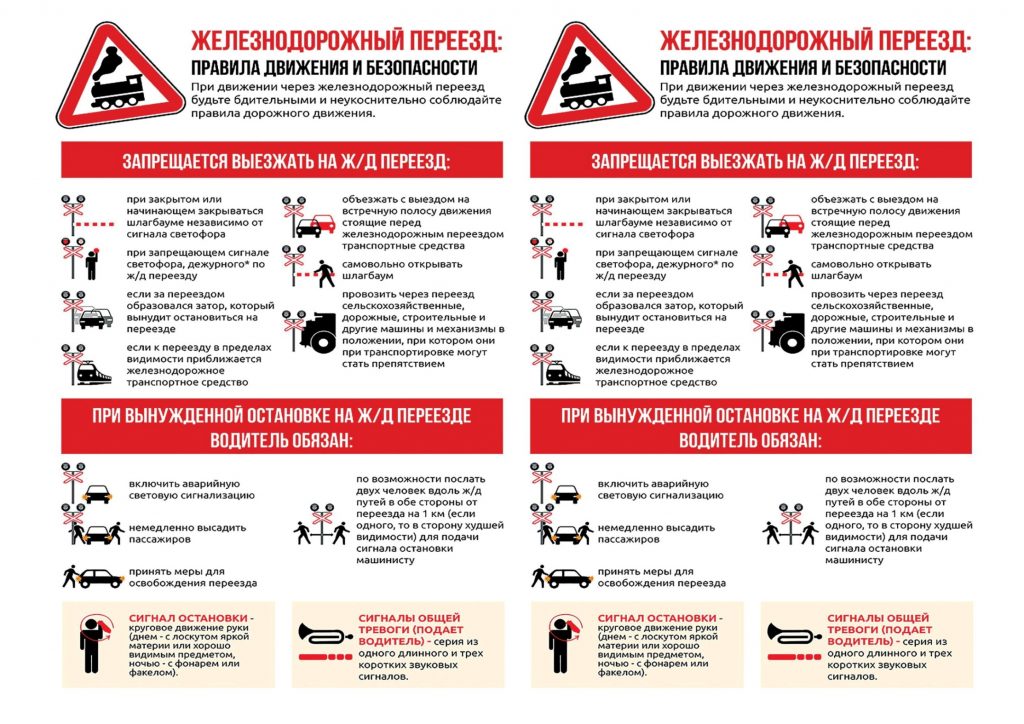 ЖЕЛЕЗНОДОРОЖНЫЙ ПЕРЕЕЗД:
ПРАВИЛА ДВИЖЕНИЯ И БЕЗОПАСНОСТИ

При движении через железнодорожный переезд будьте бдительными и неукоснительно соблюдайте правила дорожного движения.

ЗАПРЕЩАЕТСЯ ВЫЕЗЖАТЬ НА Ж/Д ПЕРЕЕЗД:

при закрытом или начинающем закрываться шлагбауме независимо от сигнала светофора

при запрещающем сигнале светофора, дежурного* по ж/д переезду

если за переездом образовался затор, который вынудит остановиться на переезде

если к переезду в пределах видимости приближается железнодорожное транспортное средство

объезжать с выездом на встречную полосу движения стоящие перед железнодорожным переездом транспортные средства

самовольно открывать шлагбаум

провозить через переезд сельскохозяйственные, дорожные, строительные и другие машины и механизмы в положении, при котором они при транспортировке могут стать препятствием

ПРИ ВЫНУЖДЕННОЙ ОСТАНОВКЕ НА Ж/Д ПЕРЕЕЗДЕ ВОДИТЕЛЬ ОБЯЗАН:

включить аварийную световую сигнализацию

немедленно высадить пассажиров

принять меры для освобождения переезда

по возможности послать двух человек вдоль ж/д путей в обе стороны от переезда на 1 км (если одного, то в сторону худшей видимости) для подачи сигнала остановки машинисту

СИГНАЛ ОСТАНОВКИ - круговое движение руки (днем - с лоскутом яркой материи или хорошо видимым предметом, ночью - с фонарем или факелом).

СИГНАЛЫ ОБЩЕЙ ТРЕВОГИ (ПОДАЕТ ВОДИТЕЛЬ) - серия из одного длинного и трех коротких звуковых сигналов.

ЖЕЛЕЗНОДОРОЖНЫЙ ПЕРЕЕЗД:
ПРАВИЛА ДВИЖЕНИЯ И БЕЗОПАСНОСТИ

При движении через железнодорожный переезд будьте бдительными и неукоснительно соблюдайте правила дорожного движения.

ЗАПРЕЩАЕТСЯ ВЫЕЗЖАТЬ НА Ж/Д ПЕРЕЕЗД:

при закрытом или начинающем закрываться шлагбауме независимо от сигнала светофора

при запрещающем сигнале светофора, дежурного* по ж/д переезду

если за переездом образовался затор, который вынудит остановиться на переезде

если к переезду в пределах видимости приближается железнодорожное транспортное средство

объезжать с выездом на встречную полосу движения стоящие перед железнодорожным переездом транспортные средства

самовольно открывать шлагбаум

провозить через переезд сельскохозяйственные, дорожные, строительные и другие машины и механизмы в положении, при котором они при транспортировке могут стать препятствием

ПРИ ВЫНУЖДЕННОЙ ОСТАНОВКЕ НА Ж/Д ПЕРЕЕЗДЕ ВОДИТЕЛЬ ОБЯЗАН:

включить аварийную световую сигнализацию

немедленно высадить пассажиров

принять меры для освобождения переезда

по возможности послать двух человек вдоль ж/д путей в обе стороны от переезда на 1 км (если одного, то в сторону худшей видимости) для подачи сигнала остановки машинисту

СИГНАЛ ОСТАНОВКИ - круговое движение руки (днем - с лоскутом яркой материи или хорошо видимым предметом, ночью - с фонарем или факелом).

СИГНАЛЫ ОБЩЕЙ ТРЕВОГИ (ПОДАЕТ ВОДИТЕЛЬ) - серия из одного длинного и трех коротких звуковых сигналов.